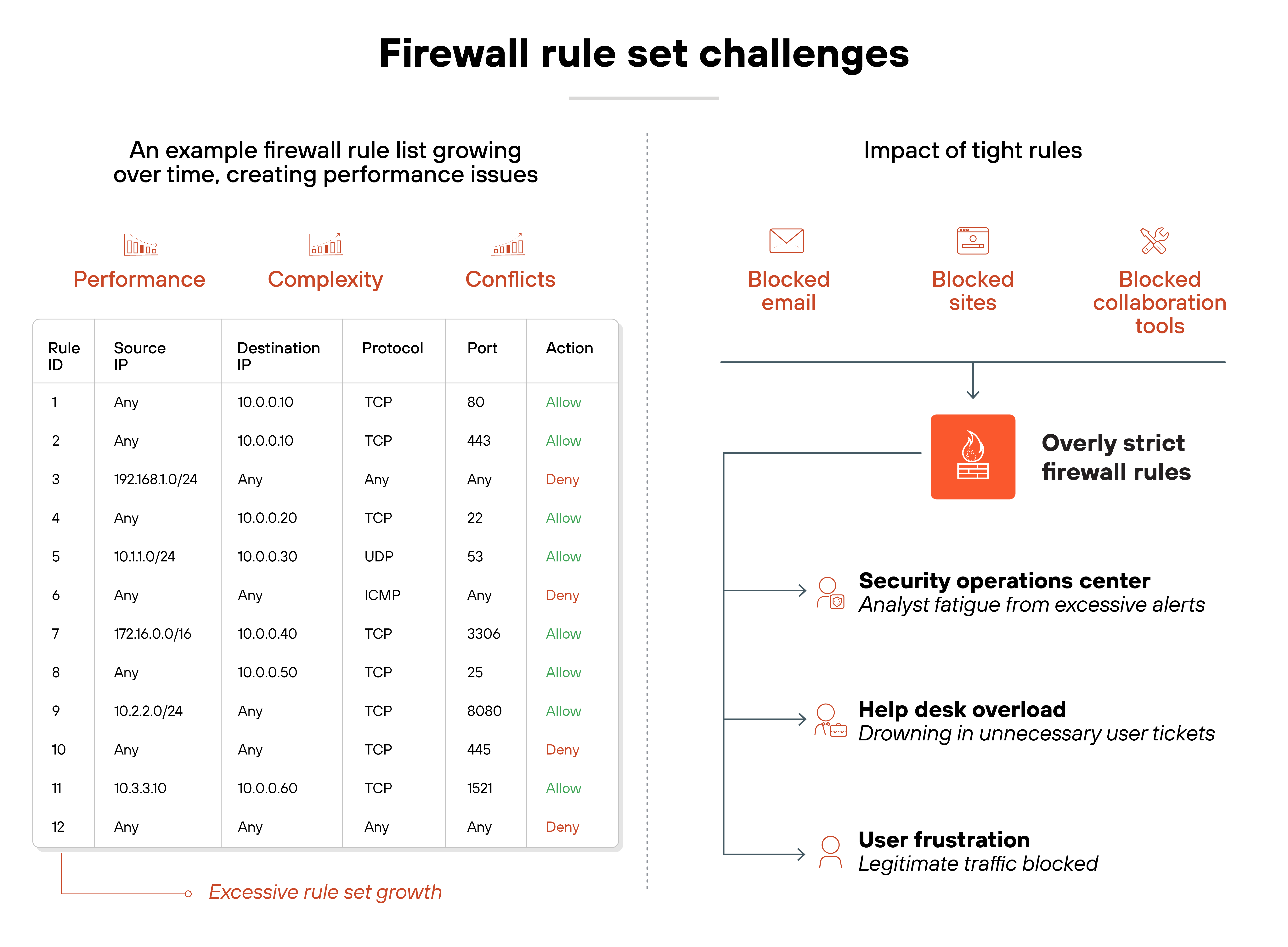 Firewall rule set challenges

An example firewall rule list growing over time, creating performance issues

Performance

Complexity

Conflicts

| Rule ID | Source IP | Destination IP | Protocol | Port | Action |
|---|---|---|---|---|---|
| 1 | Any | 10.0.0.10 | TCP | 80 | Allow |
| 2 | Any | 10.0.0.10 | TCP | 443 | Allow |
| 3 | 192.168.1.0/24 | Any | Any | Any | Deny |
| 4 | Any | 10.0.0.20 | TCP | 22 | Allow |
| 5 | 10.1.1.0/24 | 10.0.0.30 | UDP | 53 | Allow |
| 6 | Any | Any | ICMP | Any | Deny |
| 7 | 172.16.0.0/16 | 10.0.0.40 | TCP | 3306 | Allow |
| 8 | Any | 10.0.0.50 | TCP | 25 | Allow |
| 9 | 10.2.2.0/24 | Any | TCP | 8080 | Allow |
| 10 | Any | Any | TCP | 445 | Deny |
| 11 | 10.3.3.10 | 10.0.0.60 | TCP | 1521 | Allow |
| 12 | Any | Any | Any | Any | Deny |

Excessive rule set growth

Impact of tight rules

Blocked email

Blocked sites

Blocked collaboration tools

Overly strict firewall rules

Security operations center
Analyst fatigue from excessive alerts

Help desk overload
Drowning in unnecessary user tickets

User frustration
Legitimate traffic blocked